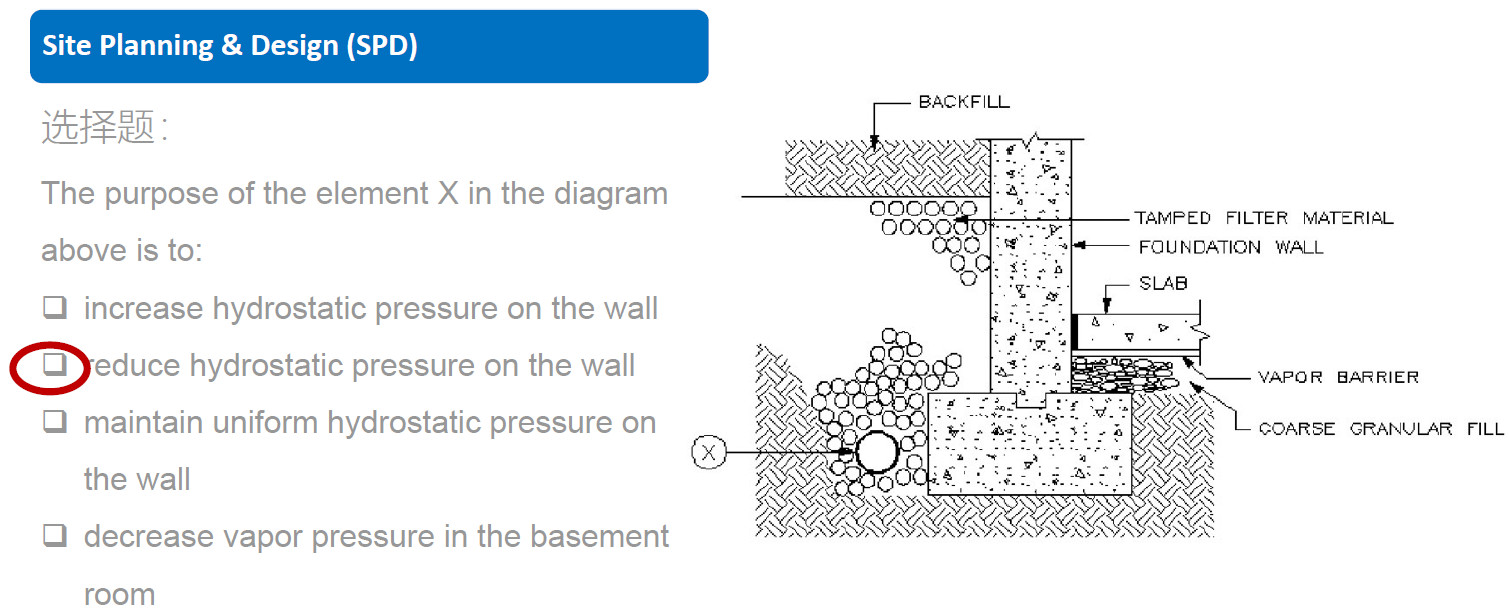 Site Planning & Design (SPD)

选择题:

The purpose of the element X in the diagram above is to:

❑ increase hydrostatic pressure on the wall

❑ reduce hydrostatic pressure on the wall

❑ maintain uniform hydrostatic pressure on the wall

❑ decrease vapor pressure in the basement room

BACKFILL

TAMPED FILTER MATERIAL

FOUNDATION WALL

SLAB

VAPOR BARRIER

COARSE GRANULAR FILL

X